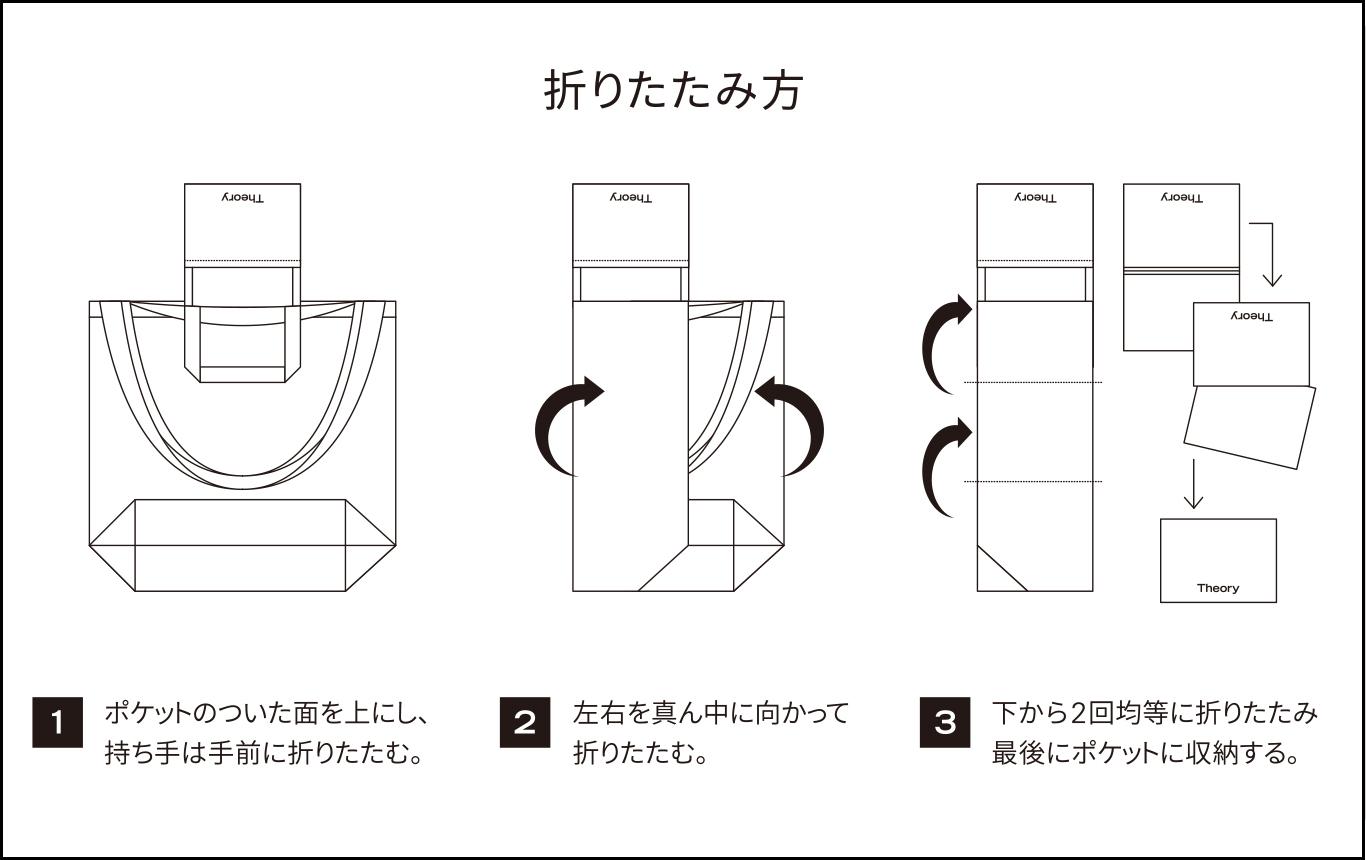 折りたたみ方

Theory

Theory

Theory

Theory

Theory

Theory

1 ポケットのついた面を上にし、持ち手は手前に折りたたむ。

2 左右を真ん中に向かって折りたたむ。

3 下から2回均等に折りたたみ最後にポケットに収納する。